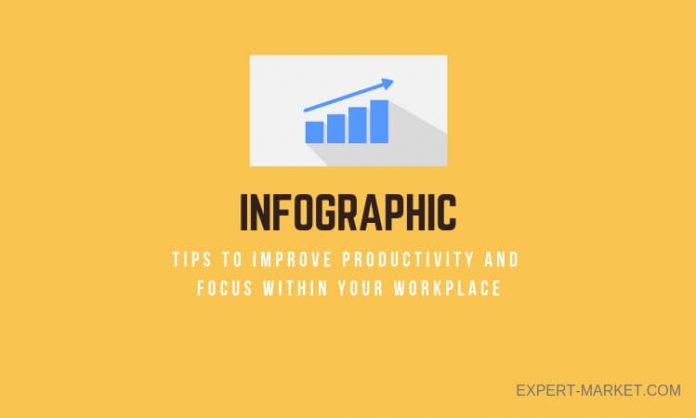 INFOGRAPHIC

TIPS TO IMPROVE PRODUCTIVITY AND FOCUS WITHIN YOUR WORKPLACE

EXPERT-MARKET.COM